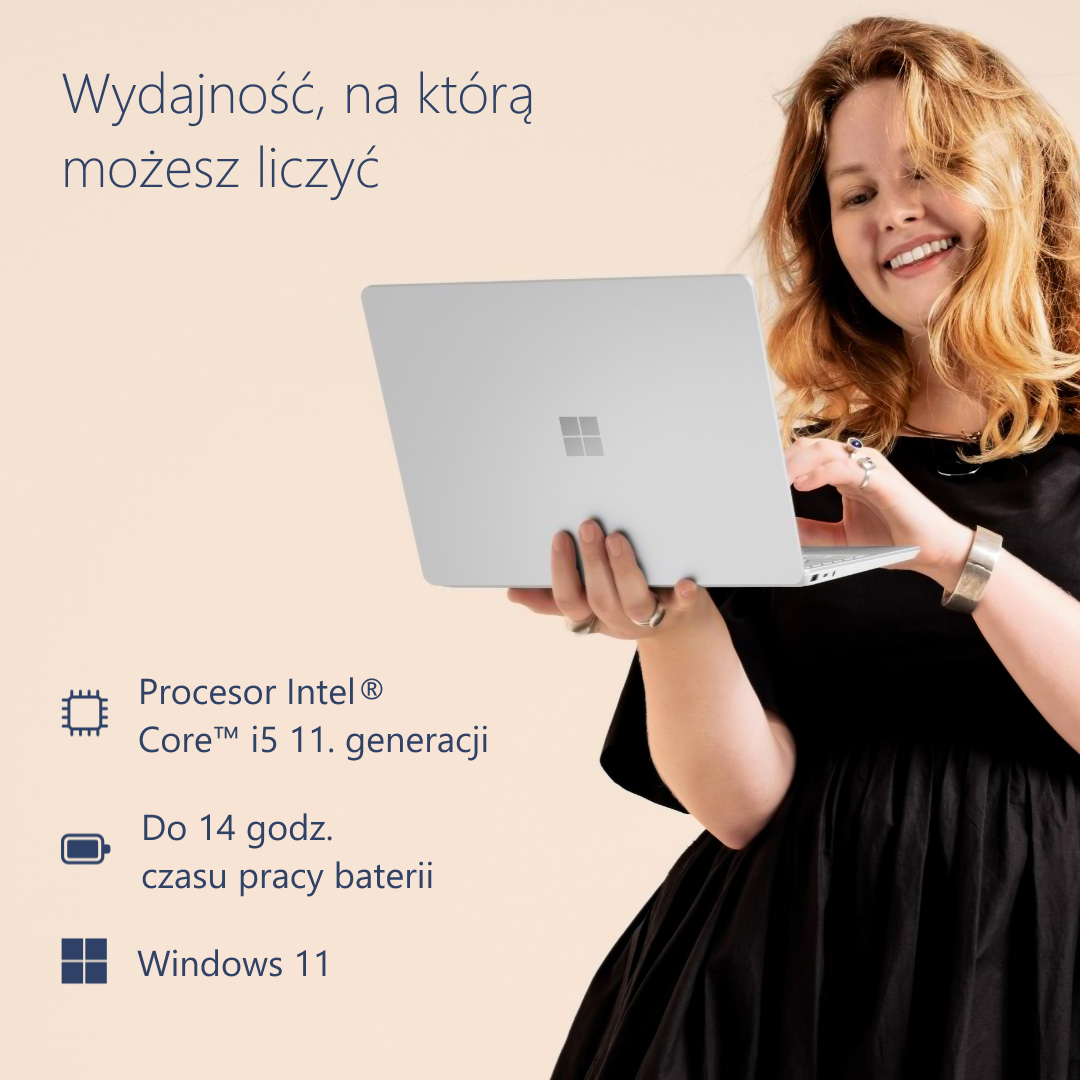 Wydajność, na którą możesz liczyć

Procesor Intel® Core™ i5 11. generacji

Do 14 godz. czasu pracy baterii

Windows 11